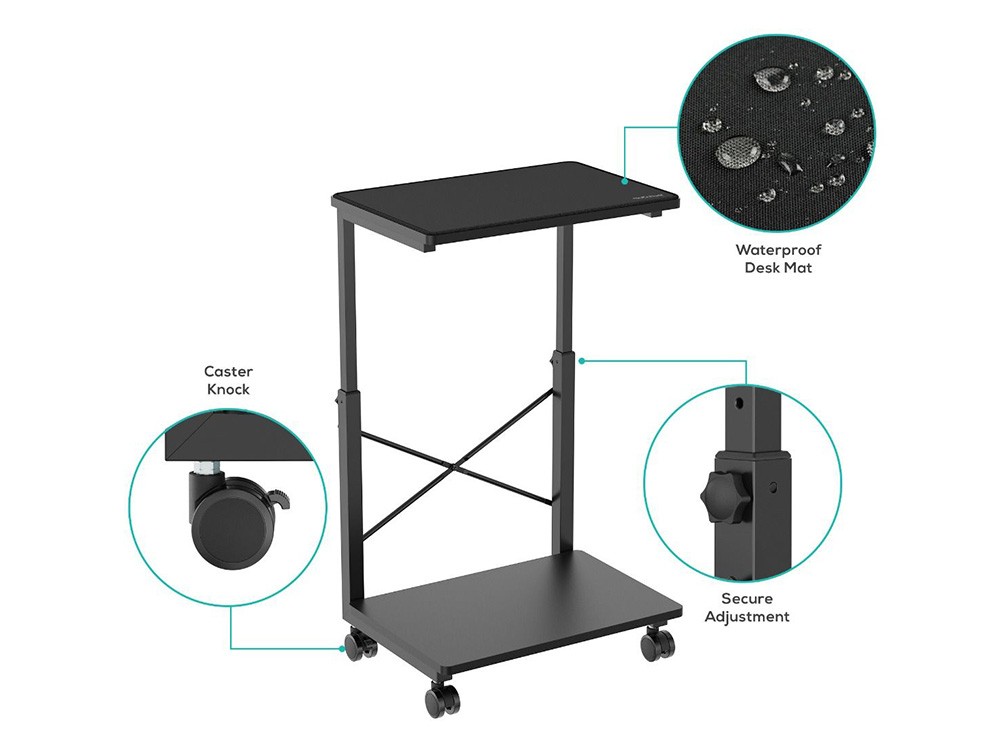 Waterproof
Desk Mat

Caster
Knock

Secure
Adjustment